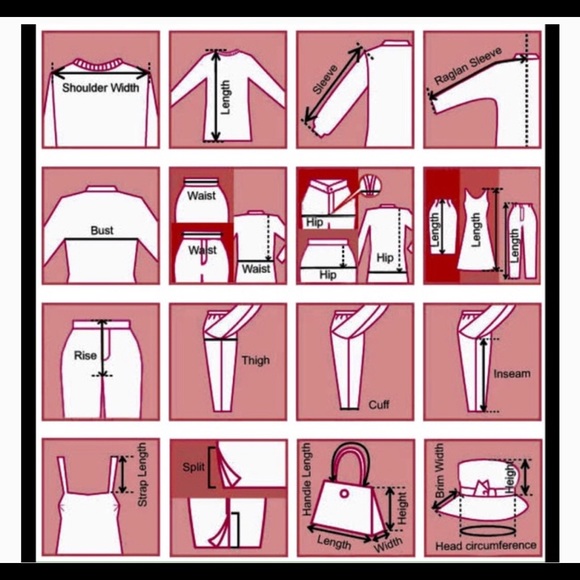 Shoulder Width

Length

Sleeve

Raglan Sleeve

Bust

Waist

Waist

Waist

Hip

Hip

Hip

Length

Length

Length

Rise

Thigh

Cuff

Inseam

Strap Length

Split

Handle Length

Height

Length

Width

Brim Width

Height

Head circumference